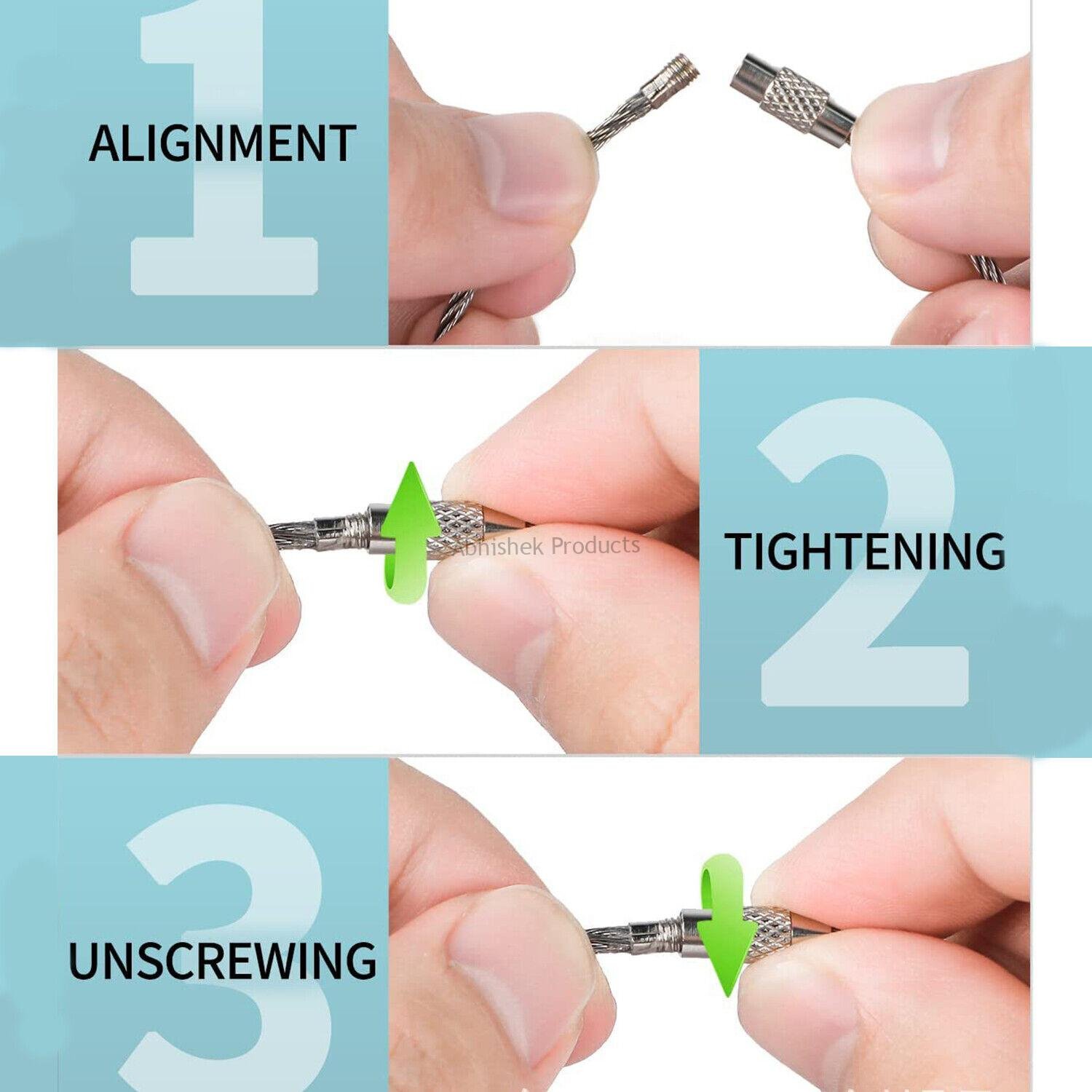 1
ALIGNMENT

Abhishek Products
2
TIGHTENING

3
UNSCREWING